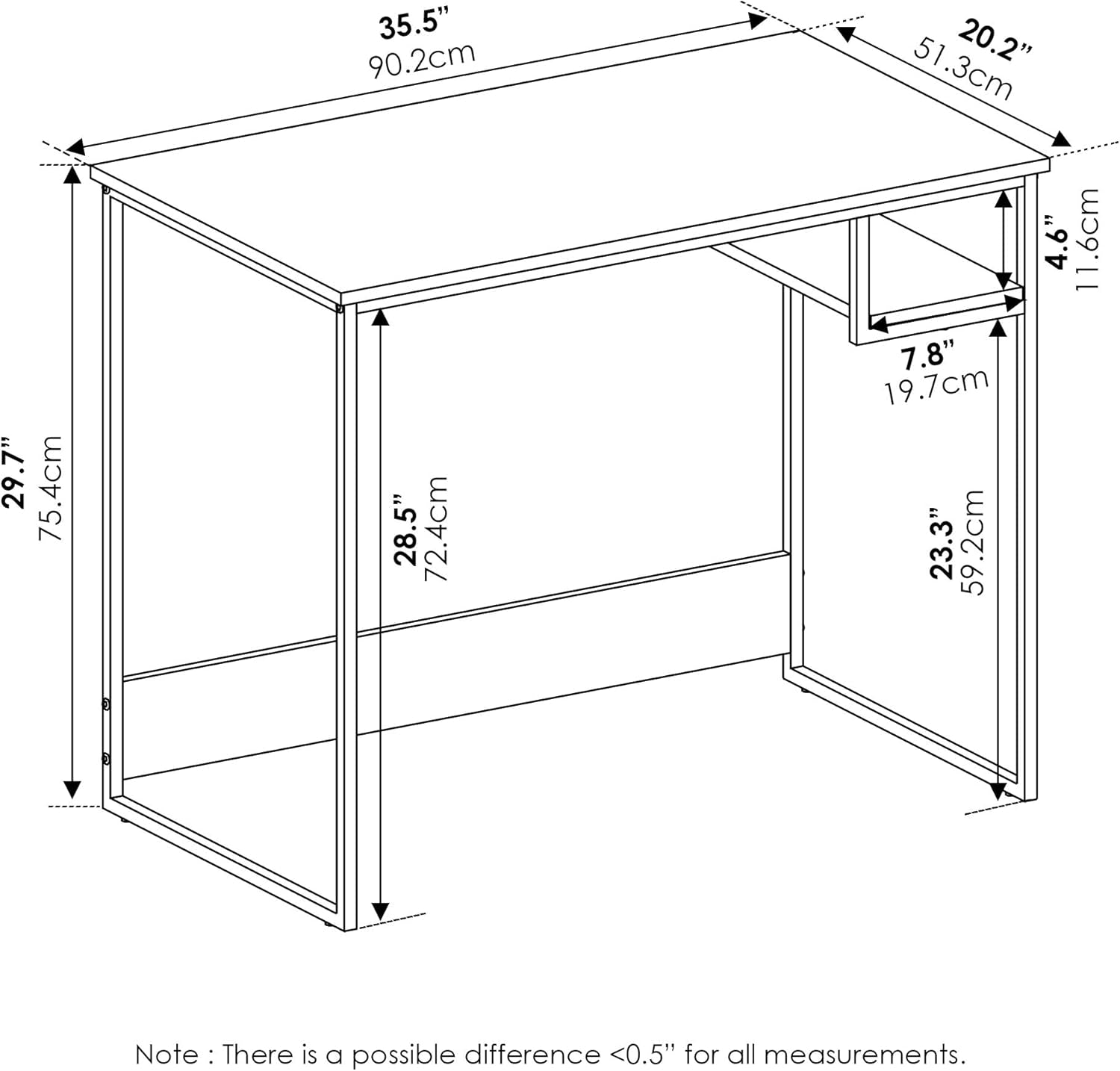 35.5”
90.2cm

20.2”
51.3cm

4.6”
11.6cm

7.8”
19.7cm

29.7”
75.4cm

28.5”
72.4cm

23.3”
59.2cm

Note : There is a possible difference <0.5” for all measurements.